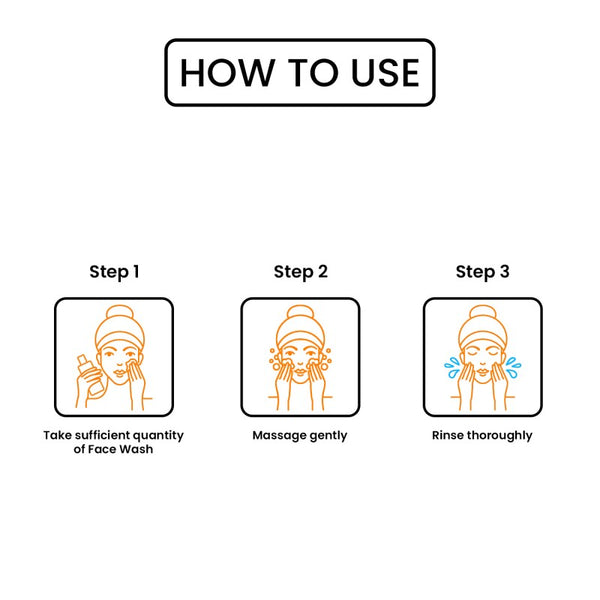 HOW TO USE

Step 1

Take sufficient quantity of Face Wash

Step 2

Massage gently

Step 3

Rinse thoroughly