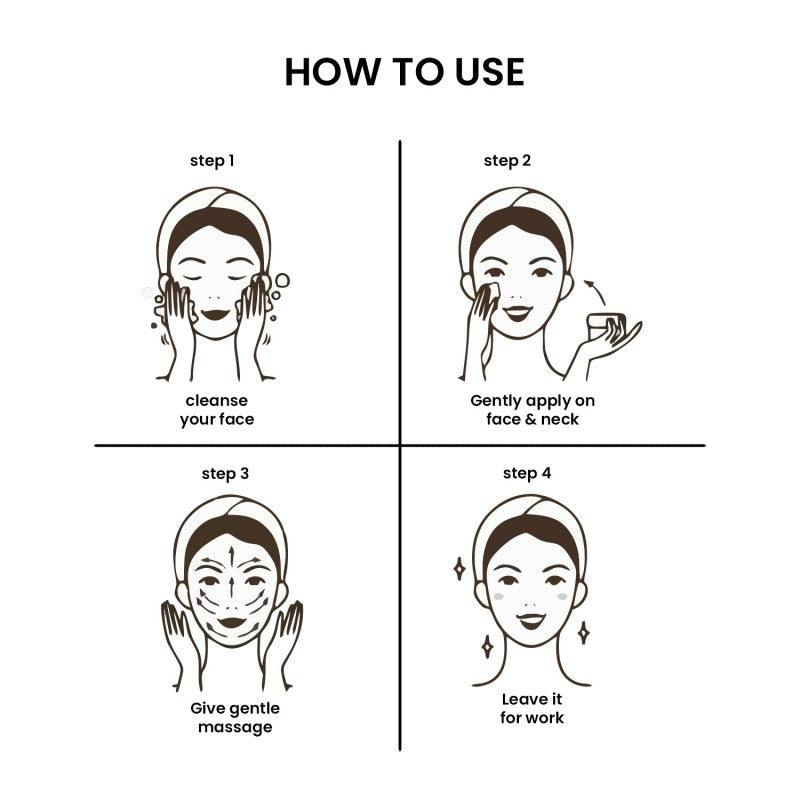 HOW TO USE

step 1

cleanse your face

step 2

Gently apply on face & neck

step 3

Give gentle massage

step 4

Leave it for work