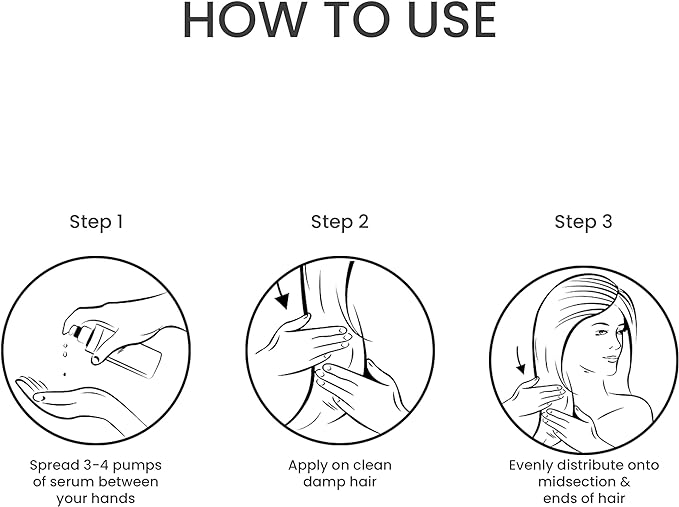 HOW TO USE

Step 1

Spread 3-4 pumps of serum between your hands

Step 2

Apply on clean damp hair

Step 3

Evenly distribute onto midsection & ends of hair